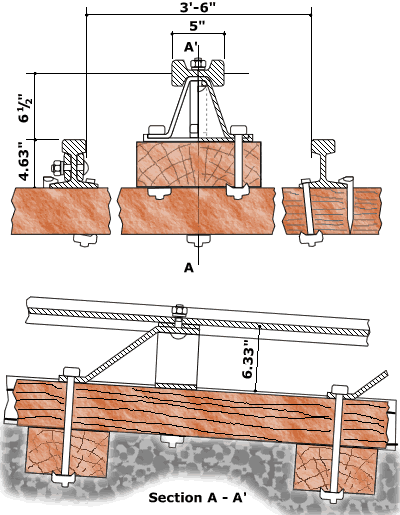 3'-6"

5"

A'

$6\frac{1}{2}$"

4.63"

A

6.33"

Section A - A'